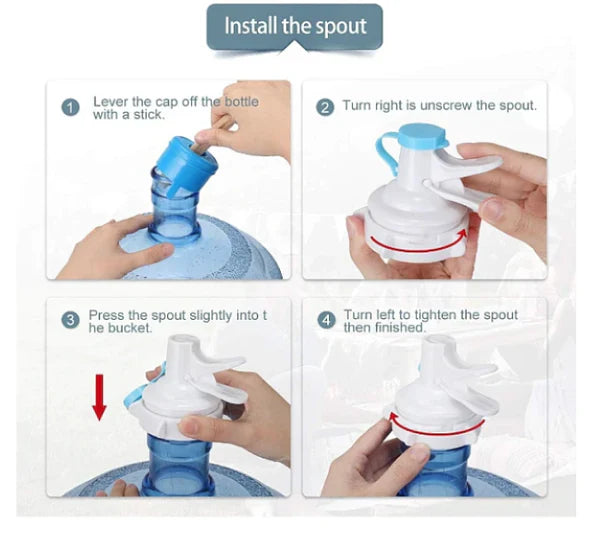 Install the spout

1 Lever the cap off the bottle with a stick.

2 Turn right is unscrew the spout.

3 Press the spout slightly into t he bucket.

4 Turn left to tighten the spout then finished.