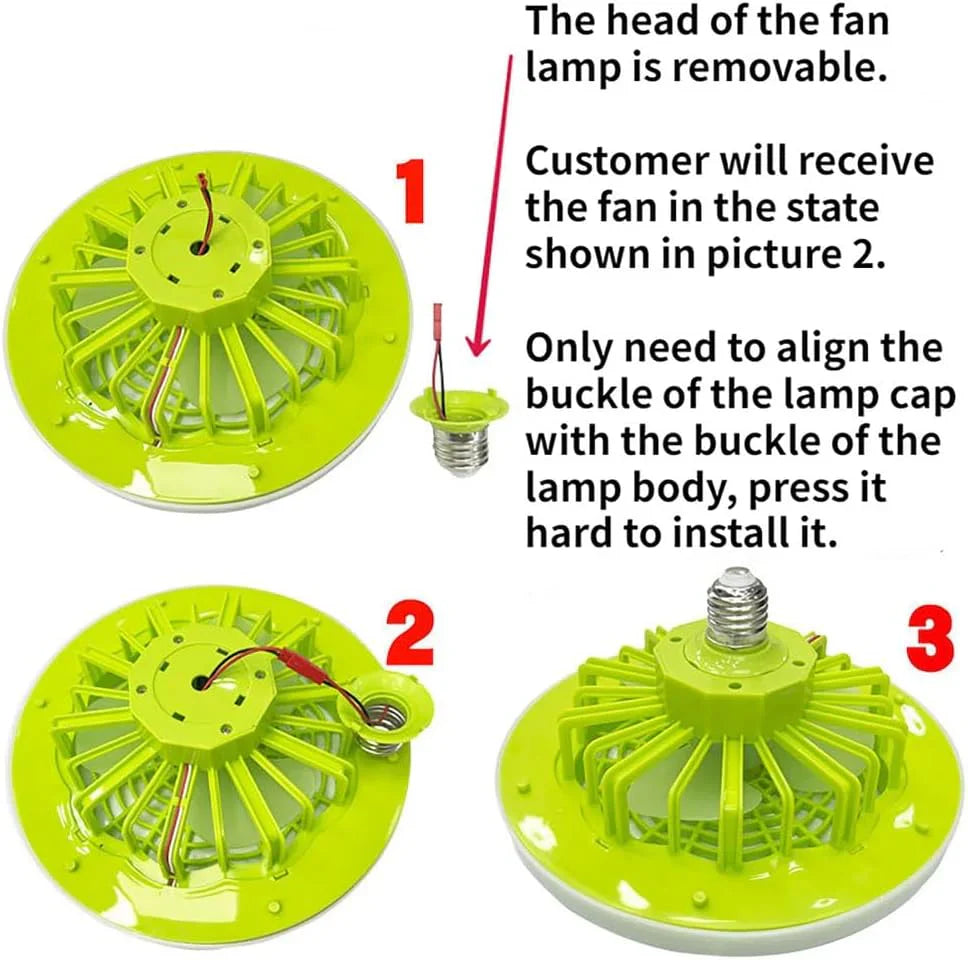 The head of the fan lamp is removable.

Customer will receive the fan in the state shown in picture 2.

Only need to align the buckle of the lamp cap with the buckle of the lamp body, press it hard to install it.

1

2

3