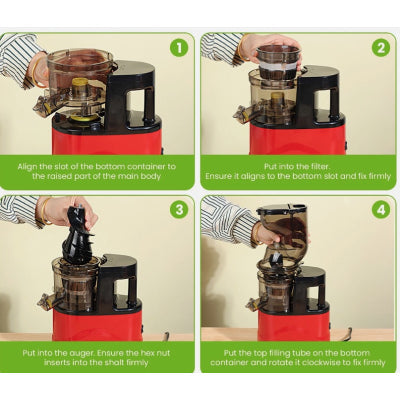 1

Align the slot of the bottom container to the raised part of the main body

2

Put into the filter.
Ensure it aligns to the bottom slot and fix firmly

3

Put into the auger. Ensure the hex nut inserts into the shaft firmly

4

Put the top filling tube on the bottom container and rotate it clockwise to fix firmly